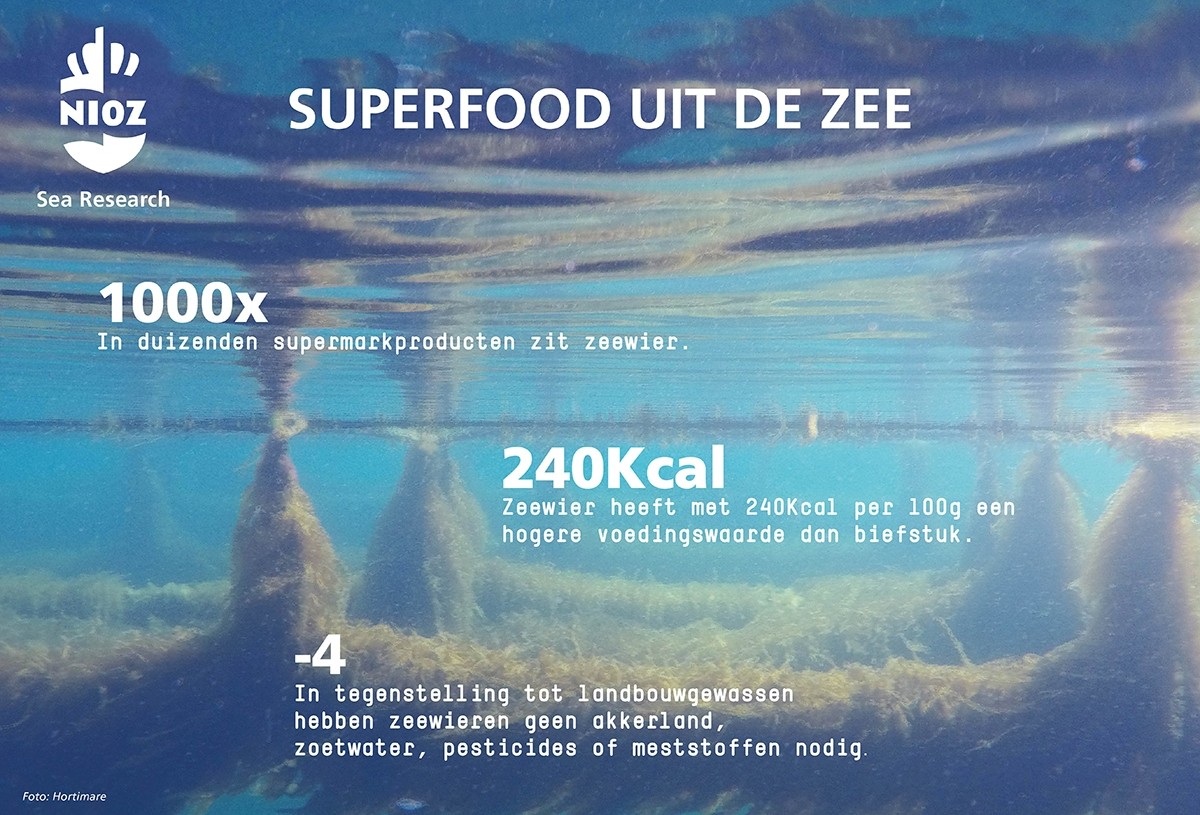 NIOZ
Sea Research

SUPERFOOD UIT DE ZEE

1000x
In duizenden supermarkproducten zit zeewier.

240Kcal
Zeewier heeft met 240Kcal per 100g een hogere voedingswaarde dan biefstuk.

-4
In tegenstelling tot landbouwgewassen hebben zeewieren geen akkerland, zoetwater, pesticides of meststoffen nodig.

Foto: Hortimare