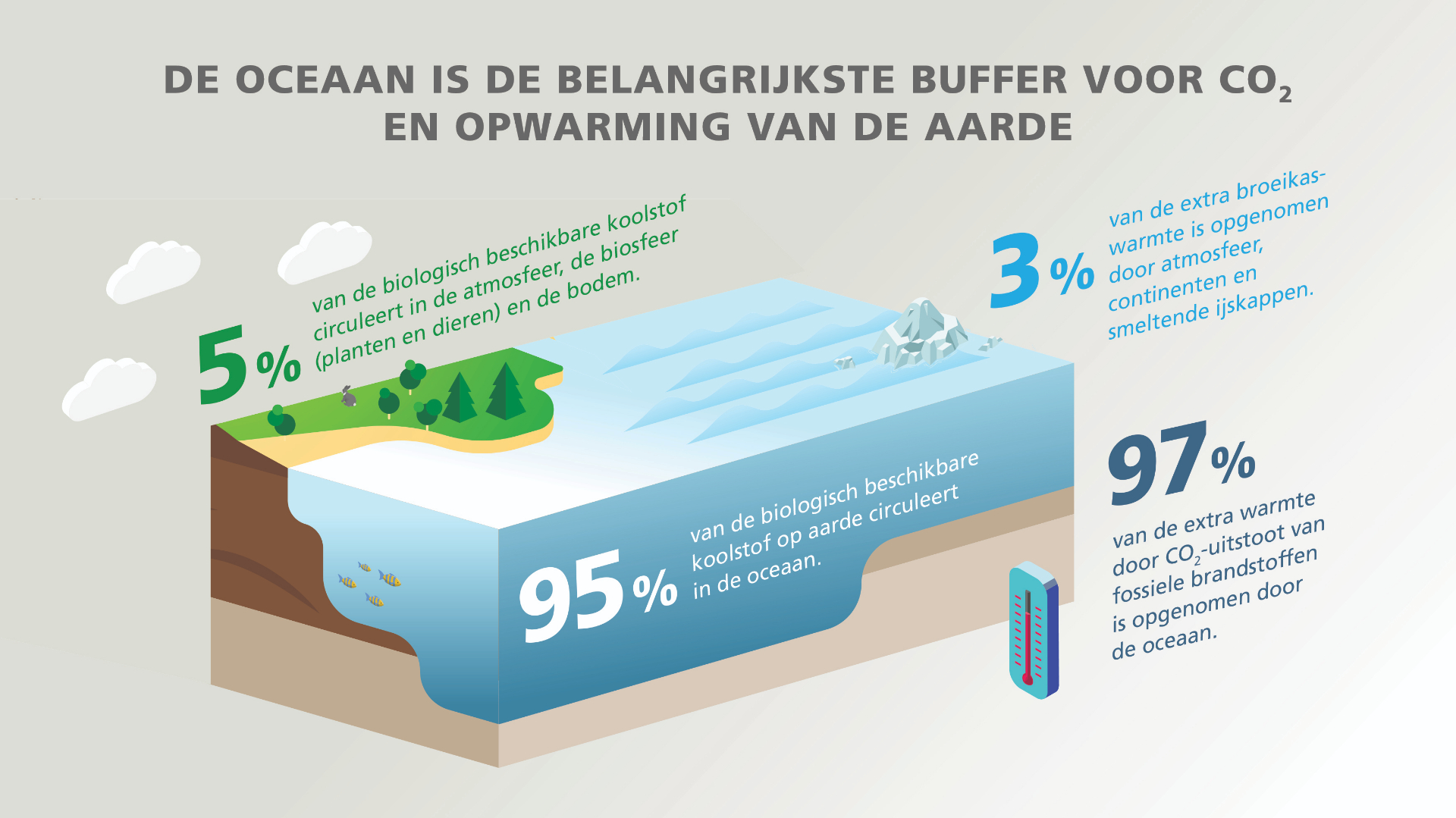 DE OCEAAN IS DE BELANGRIJKSTE BUFFER VOOR $CO_2$ EN OPWARMING VAN DE AARDE

5% van de biologisch beschikbare koolstof circuleert in de atmosfeer, de biosfeer (planten en dieren) en de bodem.

3% van de extra broeikaswarmte is opgenomen door atmosfeer, continenten en smeltende ijskappen.

95% van de biologisch beschikbare koolstof op aarde circuleert in de oceaan.

97% van de extra warmte door $CO_2$-uitstoot van fossiele brandstoffen is opgenomen door de oceaan.