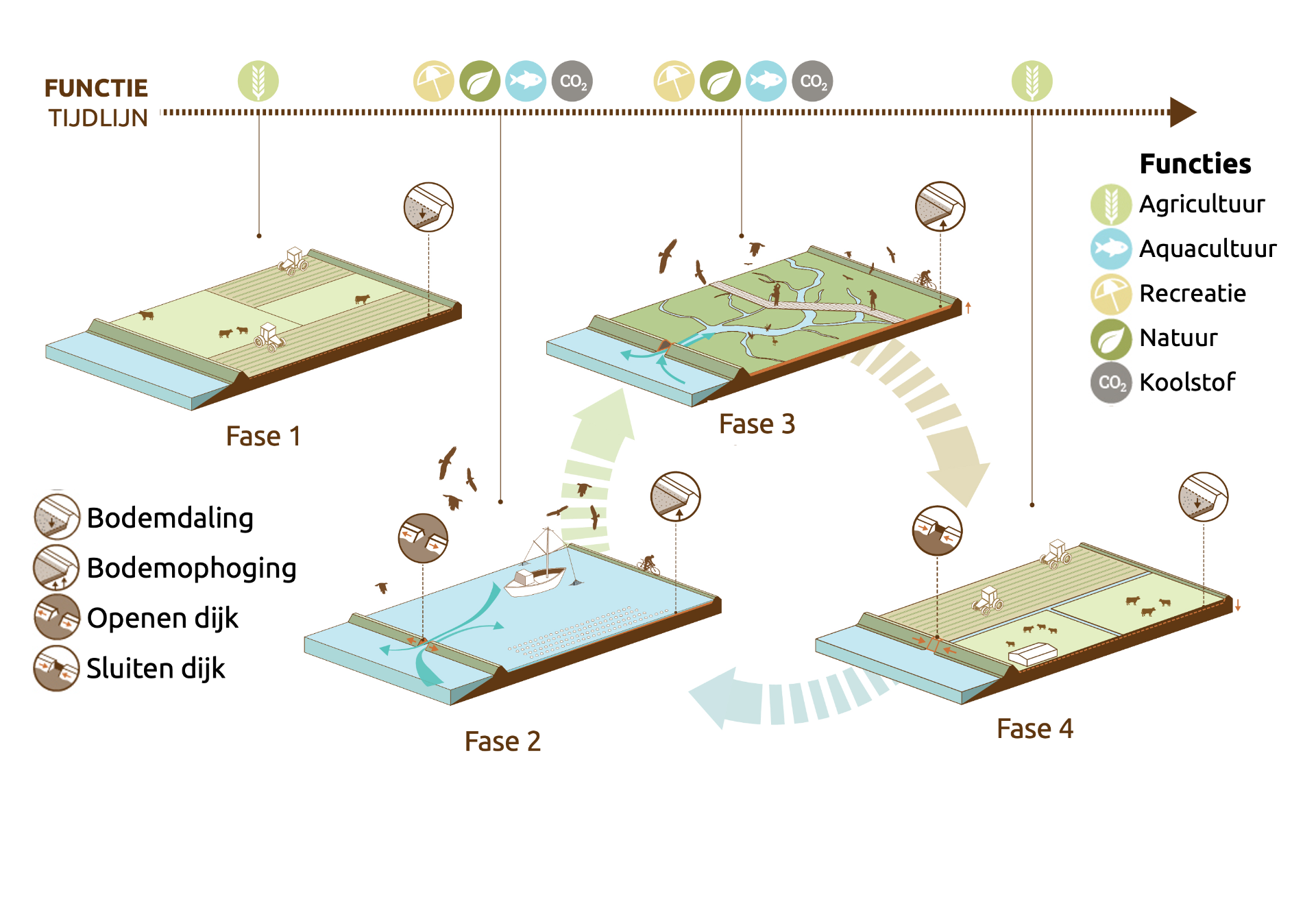 FUNCTIE
TIJDLIJN

$CO_2$ $CO_2$

Functies
Agricultuur
Aquacultuur
Recreatie
Natuur
$CO_2$ Koolstof

Fase 1

Fase 3

Bodemdaling
Bodemophoging
Openen dijk
Sluiten dijk

Fase 2

Fase 4